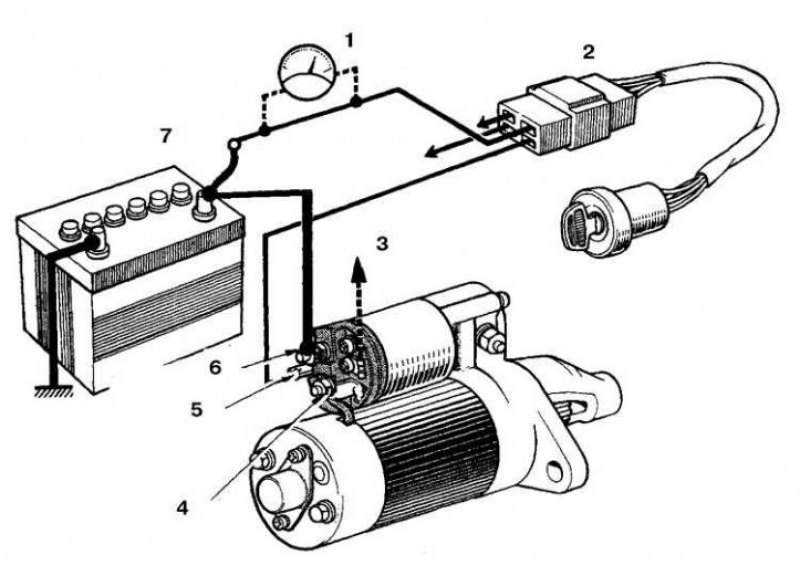 1
2
7
3
6
5
4