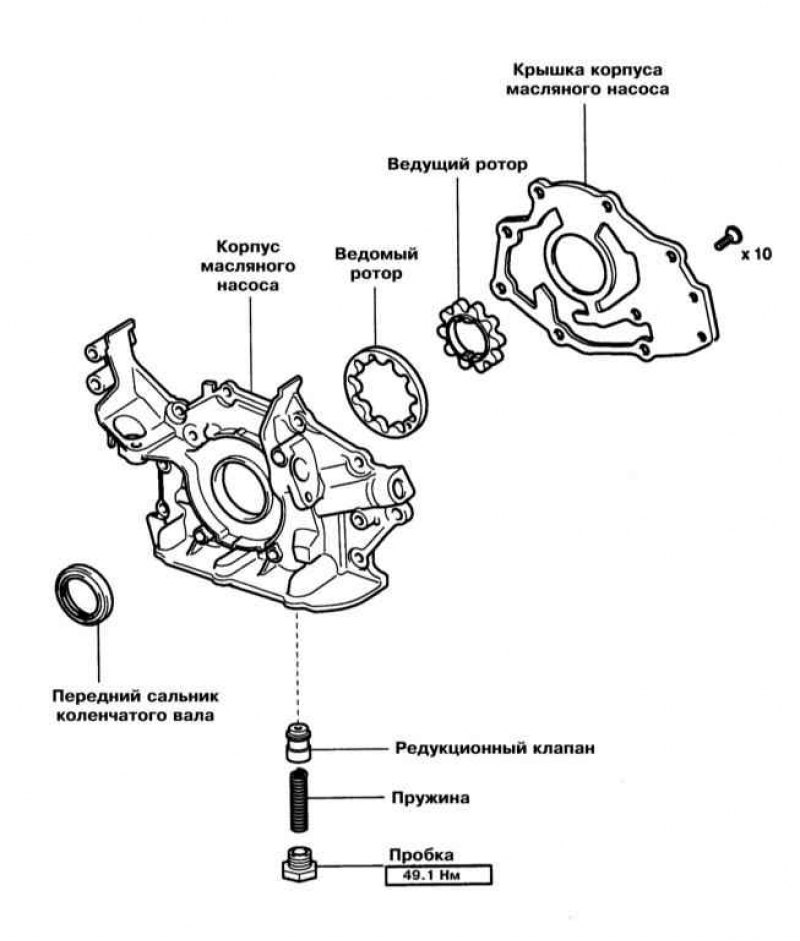 Крышка корпуса масляного насоса

Ведущий ротор

x 10

Корпус масляного насоса

Ведомый ротор

Передний сальник коленчатого вала

Редукционный клапан

Пружина

Пробка

49.1 Нм