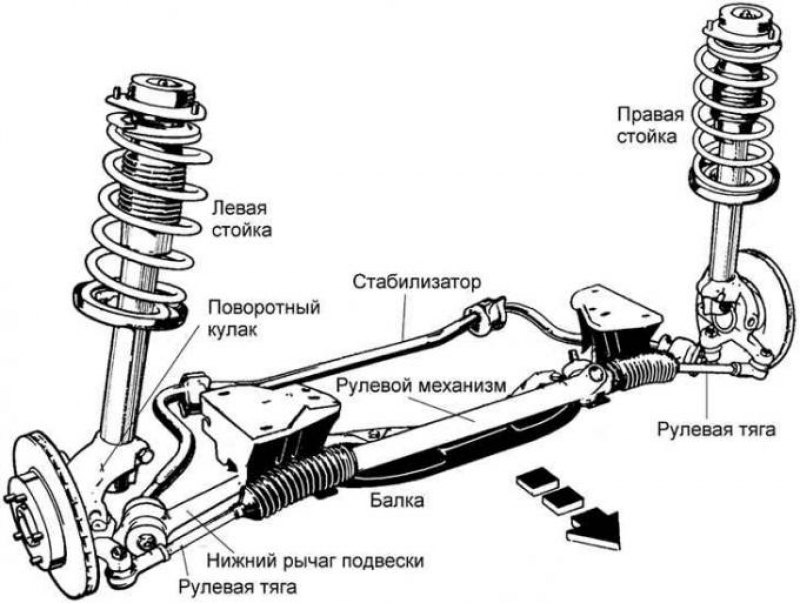 Правая стойка

Левая стойка

Стабилизатор

Поворотный кулак

Рулевой механизм

Рулевая тяга

Балка

Нижний рычаг подвески

Рулевая тяга