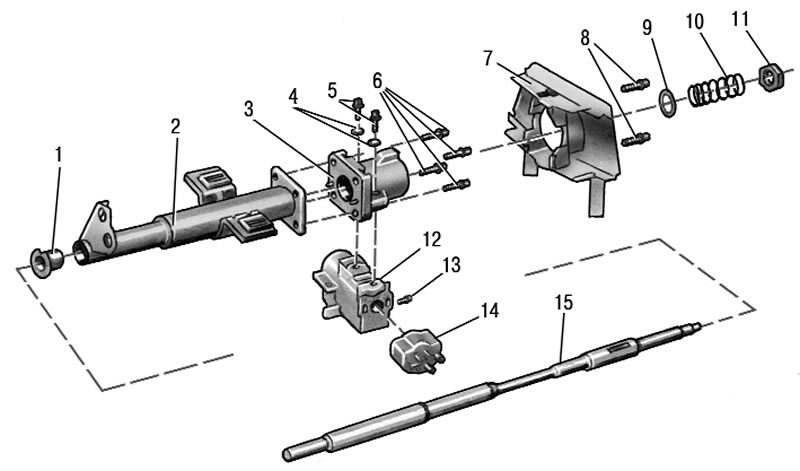 1
2
3
4
5
6
7
8
9
10
11
12
13
14
15