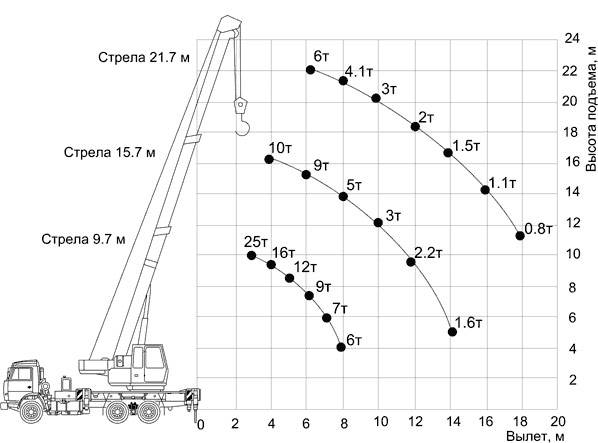 Стрела 21.7 м

Стрела 15.7 м

Стрела 9.7 м

6т
4.1т
3т
2т
1.5т
1.1т
0.8т

10т
9т
5т
3т
2.2т
1.6т

25т
16т
12т
9т
7т
6т

24
22
20
18
16
14
12
10
8
6
4
2

Высота подъема, м

0
2
4
6
8
10
12
14
16
18
20

Вылет, м