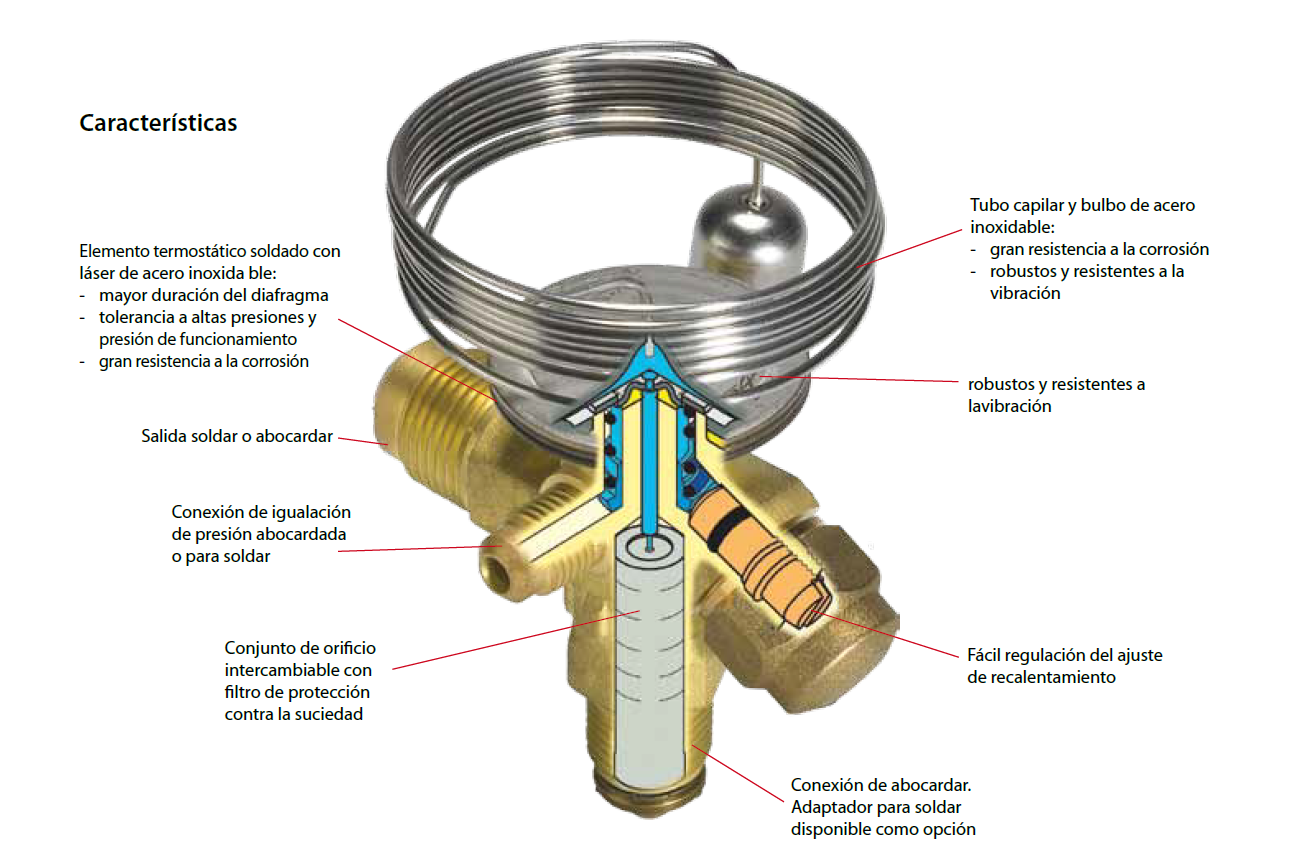 Características

Elemento termostático soldado con láser de acero inoxida ble:
- mayor duración del diafragma
- tolerancia a altas presiones y presión de funcionamiento
- gran resistencia a la corrosión

Salida soldar o abocardar

Conexión de igualación de presión abocardada o para soldar

Conjunto de orificio intercambiable con filtro de protección contra la suciedad

Tubo capilar y bulbo de acero inoxidable:
- gran resistencia a la corrosión
- robustos y resistentes a la vibración

robustos y resistentes a lavibración

Fácil regulación del ajuste de recalentamiento

Conexión de abocardar. Adaptador para soldar disponible como opción