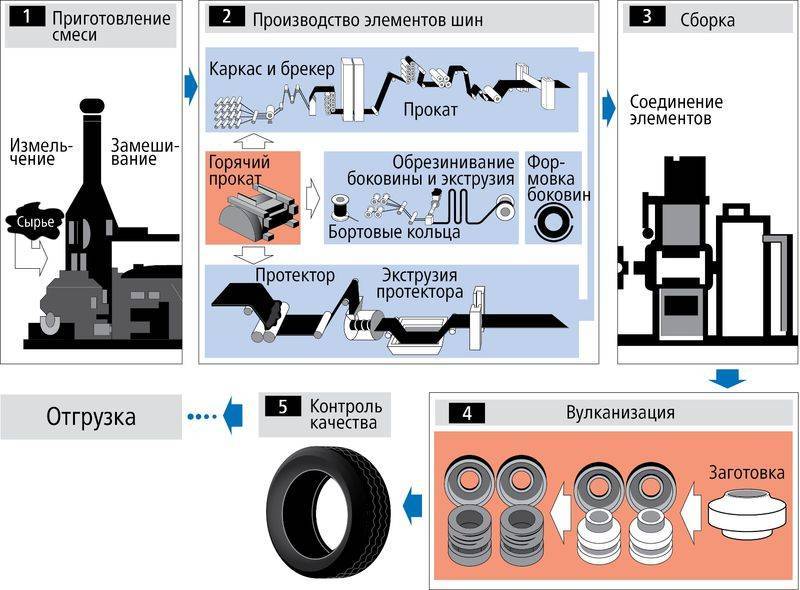 1 Приготовление смеси

Измельчение

Замешивание

Сырье

2 Производство элементов шин

Каркас и брекер

Прокат

Горячий прокат

Обрезинивание боковины и экструзия

Бортовые кольца

Формовка боковин

Протектор

Экструзия протектора

3 Сборка

Соединение элементов

4 Вулканизация

Заготовка

5 Контроль качества

Отгрузка