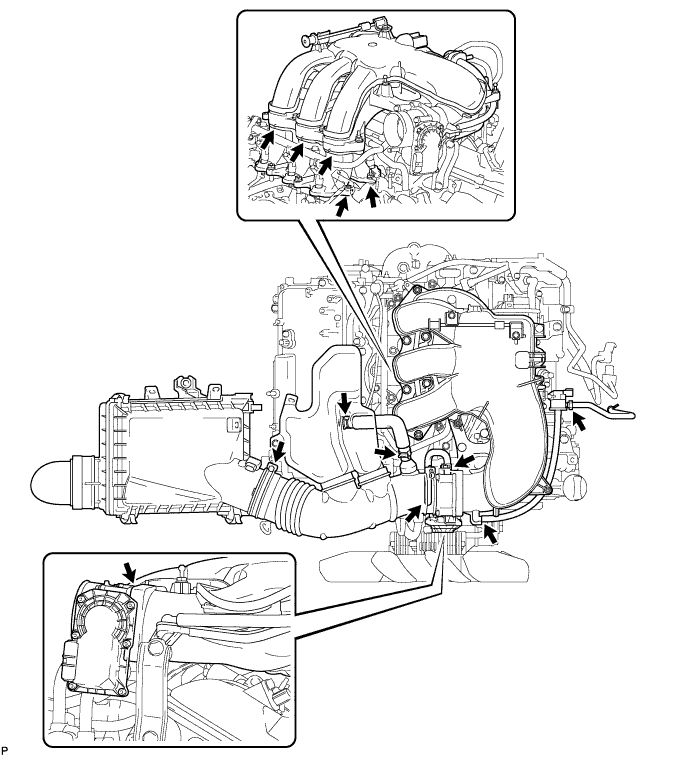 P