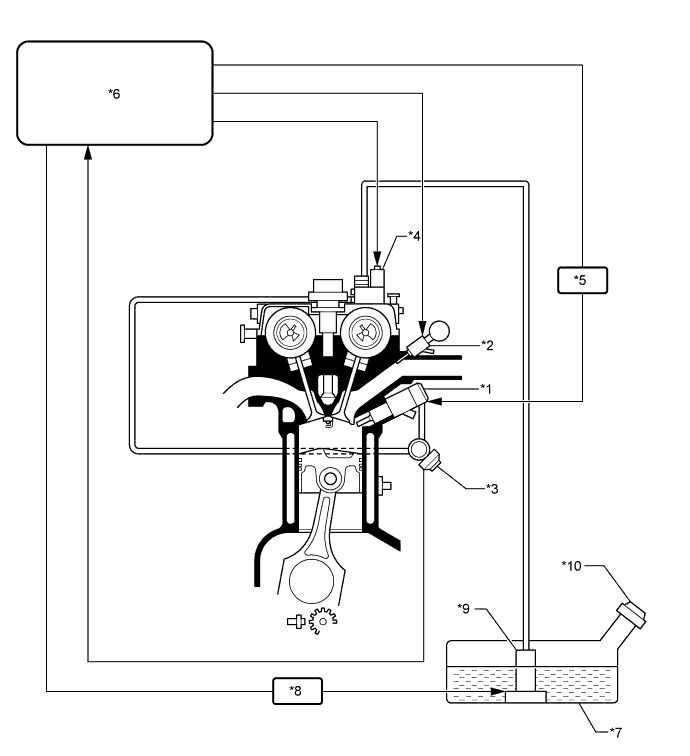 *6

*4

*5

*2

*1

*3

*10

*9

*8

*7