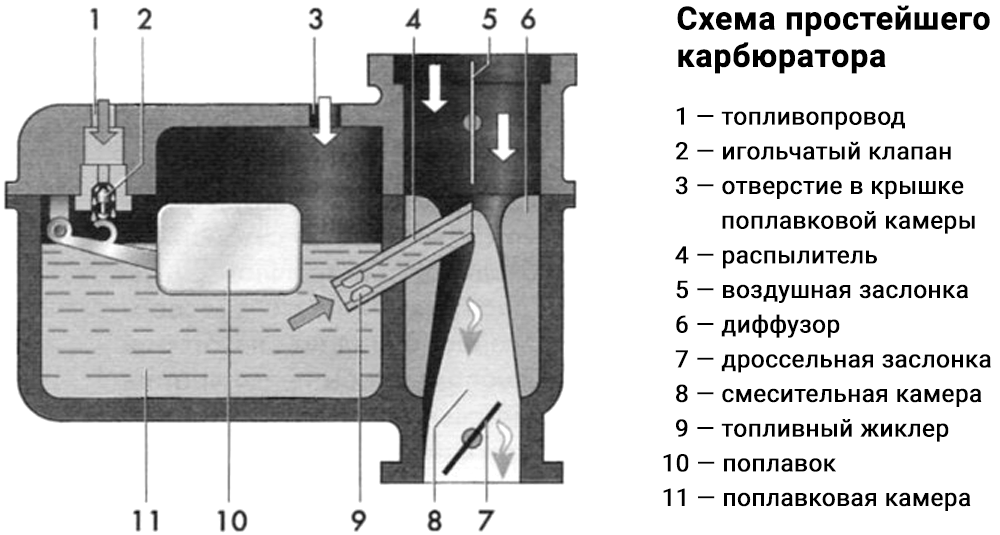 1 2 3 4 5 6

11 10 9 8 7

Схема простейшего карбюратора

1 — топливопровод
2 — игольчатый клапан
3 — отверстие в крышке поплавковой камеры
4 — распылитель
5 — воздушная заслонка
6 — диффузор
7 — дроссельная заслонка
8 — смесительная камера
9 — топливный жиклер
10 — поплавок
11 — поплавковая камера