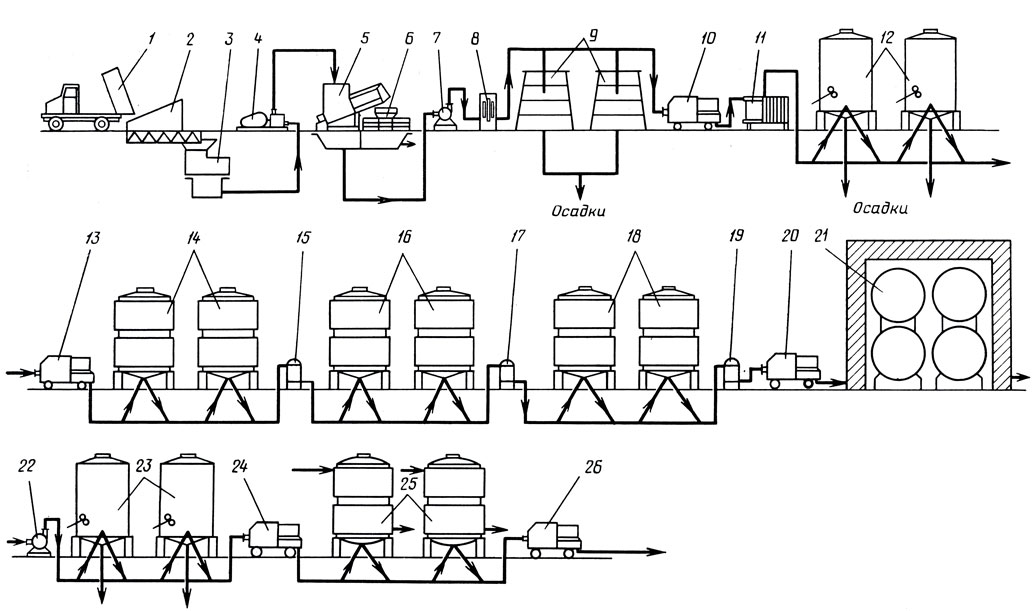 1 2 3 4 5 6 7 8 9 10 11 12

Осадки

Осадки

13 14 15 16 17 18 19 20 21

22 23 24 25 26