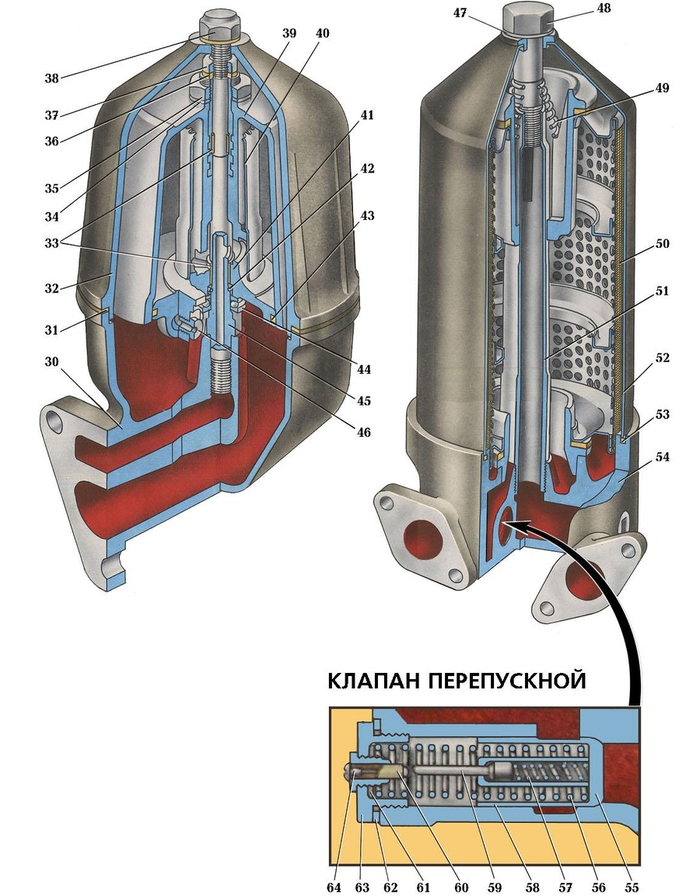 38
37
36
35
34
33
32
31
30
39
40
41
42
43
44
45
46
47
48
49
50
51
52
53
54

КЛАПАН ПЕРЕПУСКНОЙ

64
63
62
61
60
59
58
57
56
55