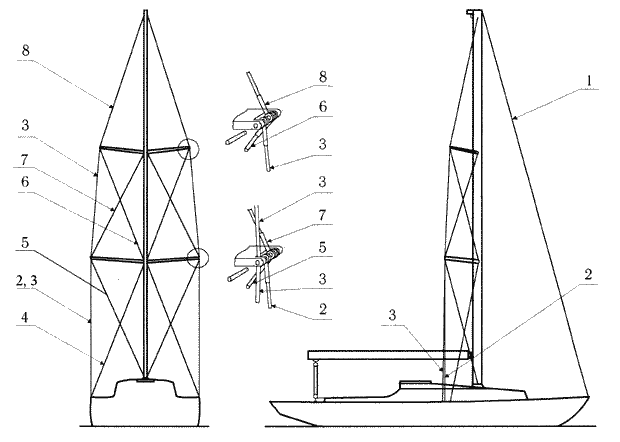 8
3
7
6
5
2, 3
4

8
6
3
3
7
5
3
2

1
2
3