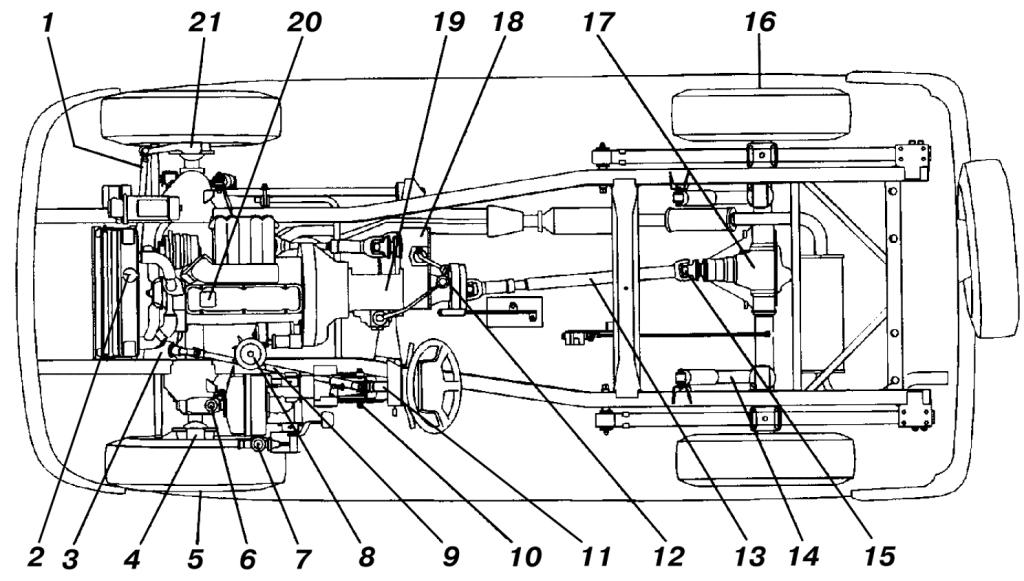 1 21 20 19 18 17 16

2 3 4 5 6 7 8 9 10 11 12 13 14 15