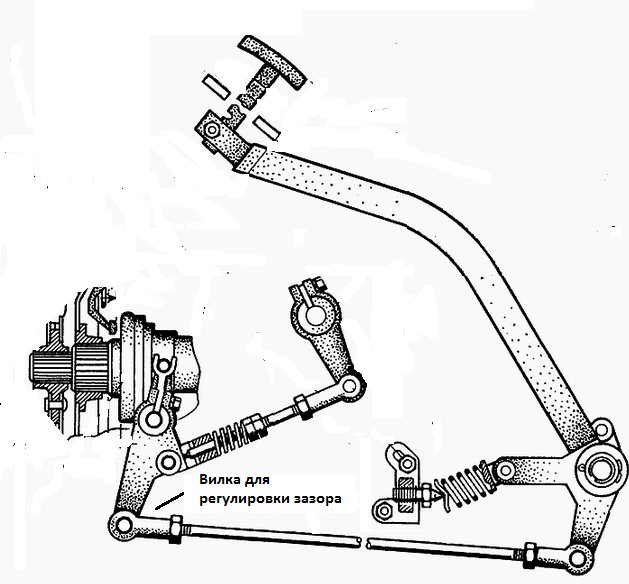 Вилка для регулировки зазора