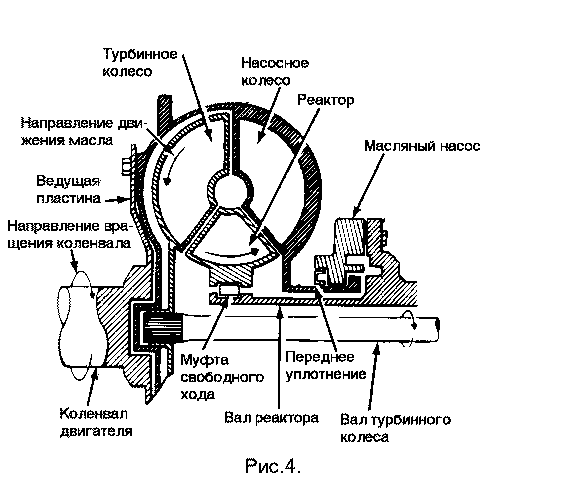 Турбинное колесо

Насосное колесо

Реактор

Направление движения масла

Масляный насос

Ведущая пластина

Направление вращения коленвала

Муфта свободного хода

Переднее уплотнение

Коленвал двигателя

Вал реактора

Вал турбинного колеса

Рис.4.