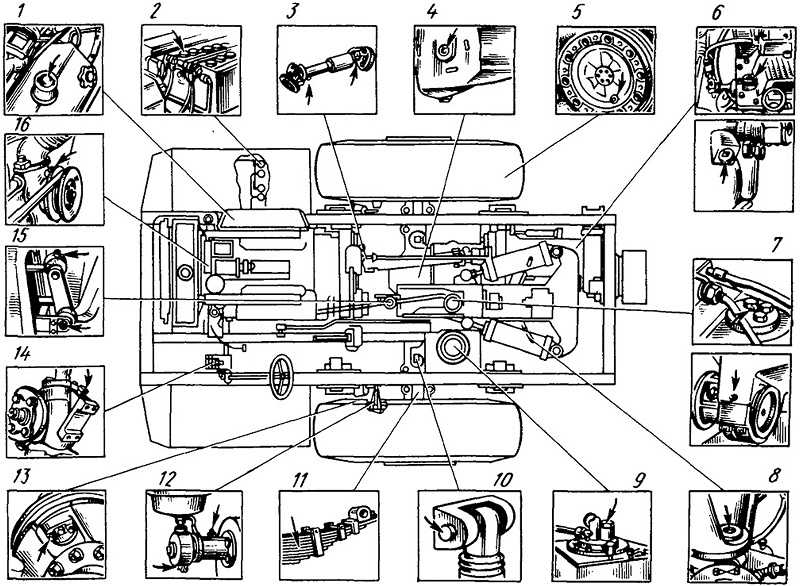 1
2
3
4
5
6
16
15
7
14
13
12
11
10
9
8