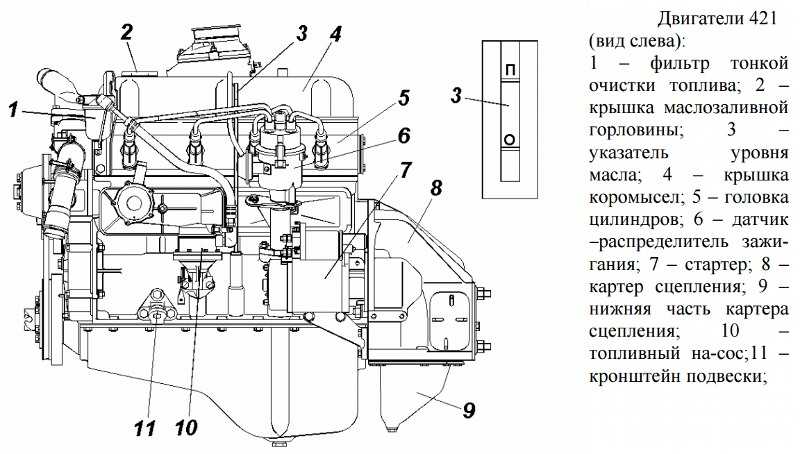 2
3
4
1
5
6
7
8
9
11
10
3
П
О

Двигатели 421 (вид слева): 1 – фильтр тонкой очистки топлива; 2 – крышка маслозаливной горловины; 3 – указатель уровня масла; 4 – крышка коромысел; 5 – головка цилиндров; 6 – датчик –распределитель зажигания; 7 – стартер; 8 – картер сцепления; 9 – нижняя часть картера сцепления; 10 – топливный на-сос;11 – кронштейн подвески;