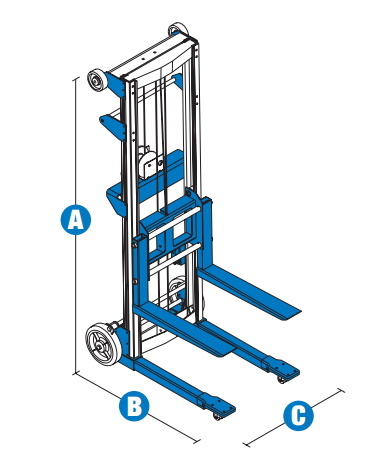 A
B
C