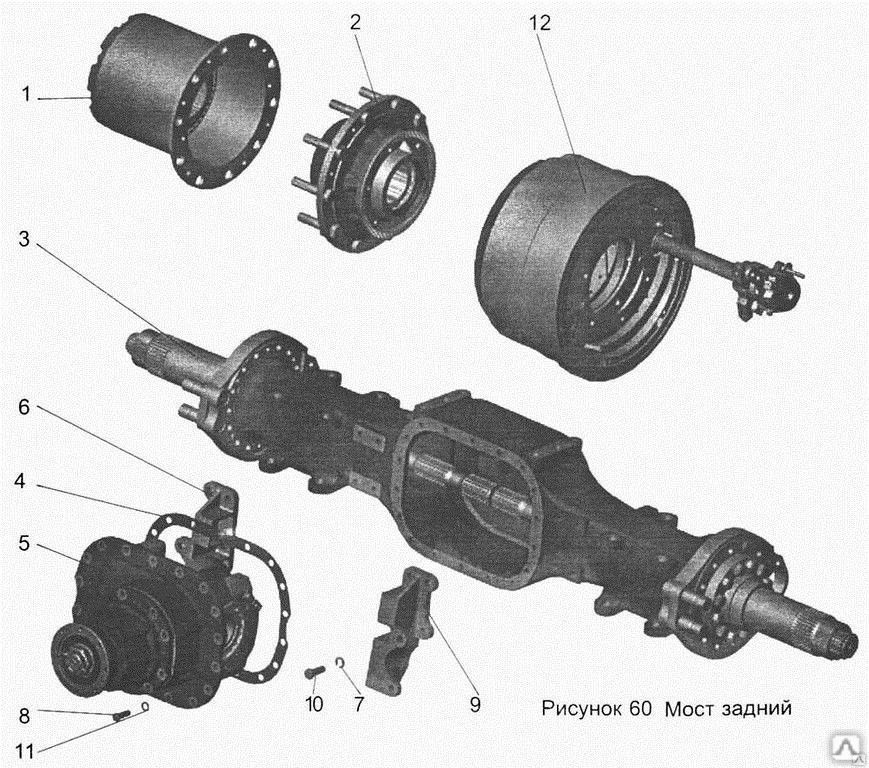 1
2
12
3
6
4
5
8
11
10
7
9
Рисунок 60 Мост задний