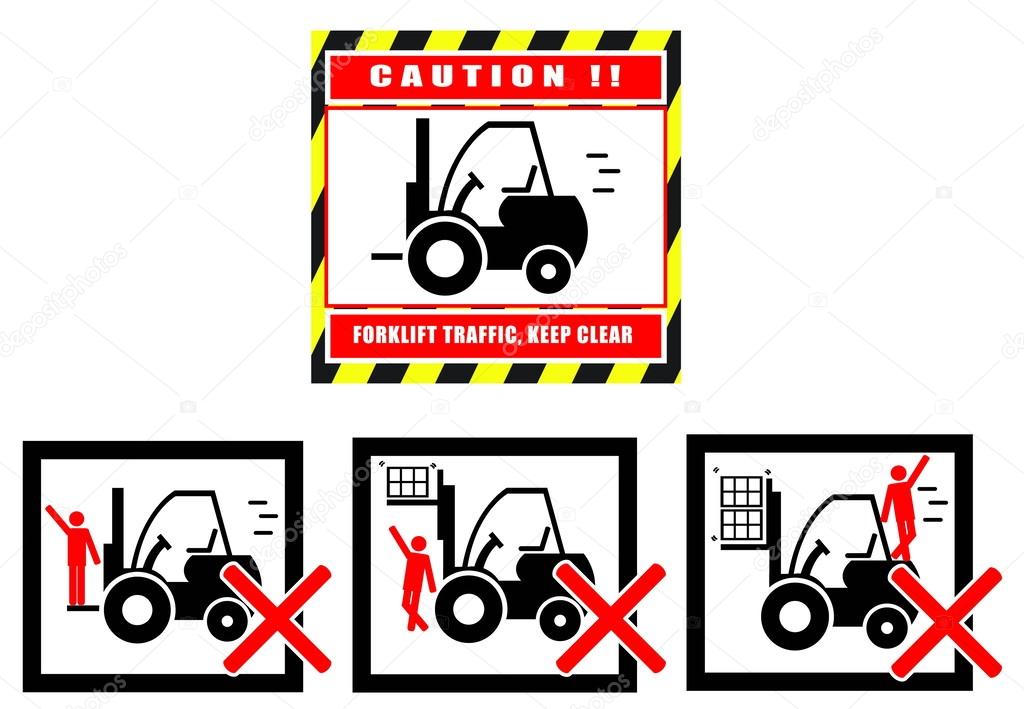 CAUTION !!

FORKLIFT TRAFFIC, KEEP CLEAR

depositphotos