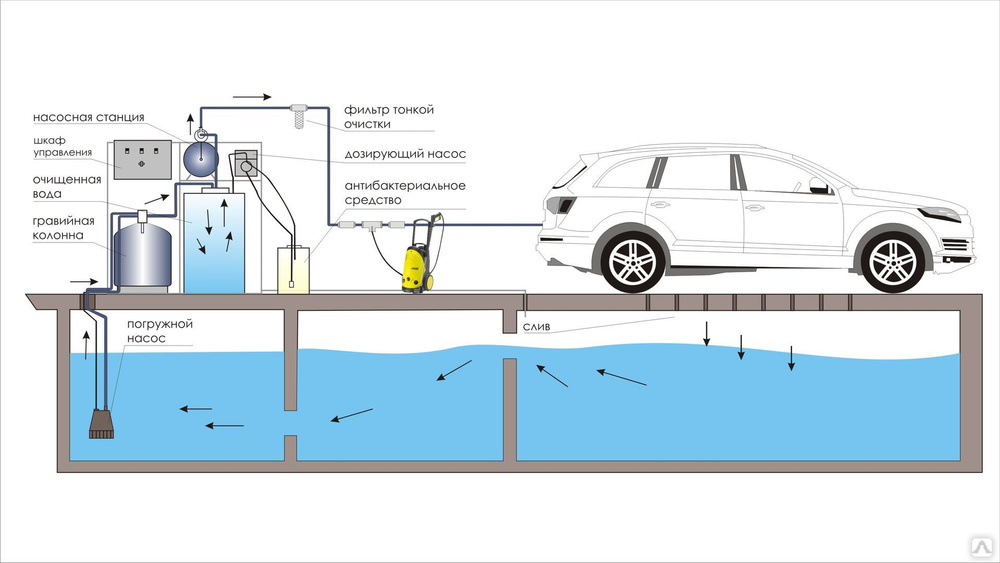 насосная станция

шкаф управления

очищенная вода

гравийная колонна

фильтр тонкой очистки

дозирующий насос

антибактериальное средство

погружной насос

слив