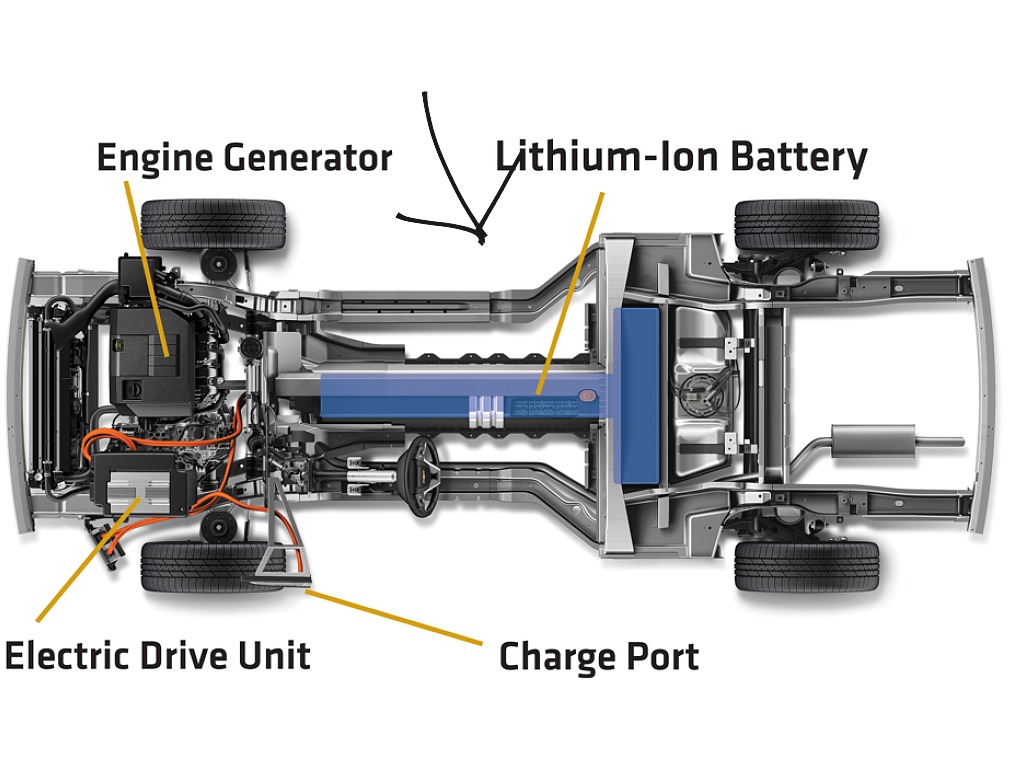 Engine Generator

Lithium-Ion Battery

Electric Drive Unit

Charge Port