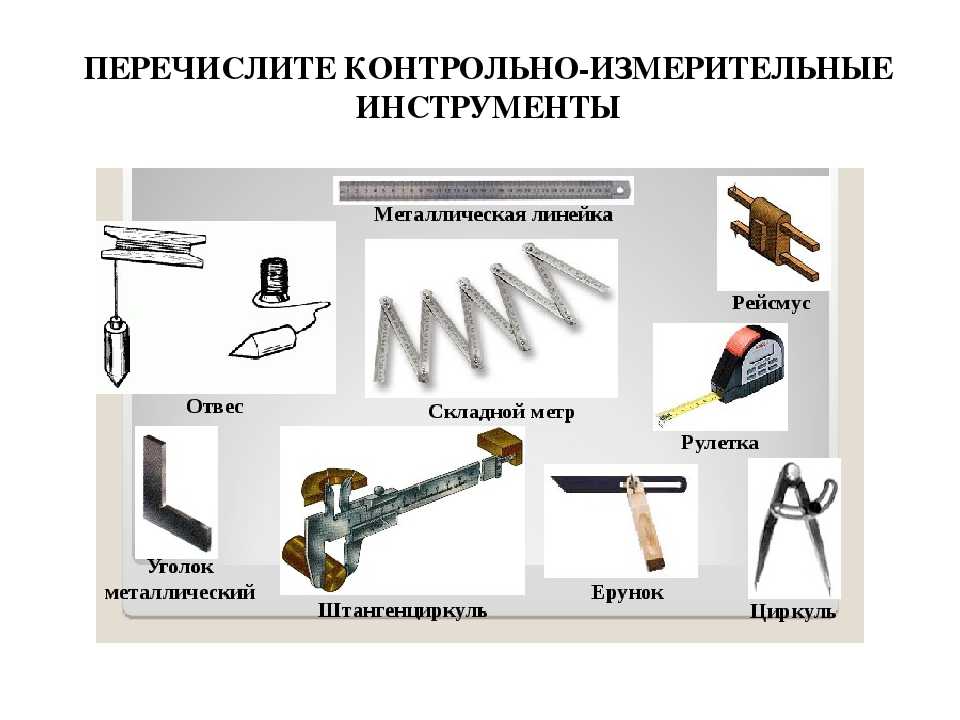 ПЕРЕЧИСЛИТЕ КОНТРОЛЬНО-ИЗМЕРИТЕЛЬНЫЕ ИНСТРУМЕНТЫ

Металлическая линейка

Рейсмус

Отвес

Складной метр

Рулетка

Уголок металлический

Штангенциркуль

Ерунок

Циркуль