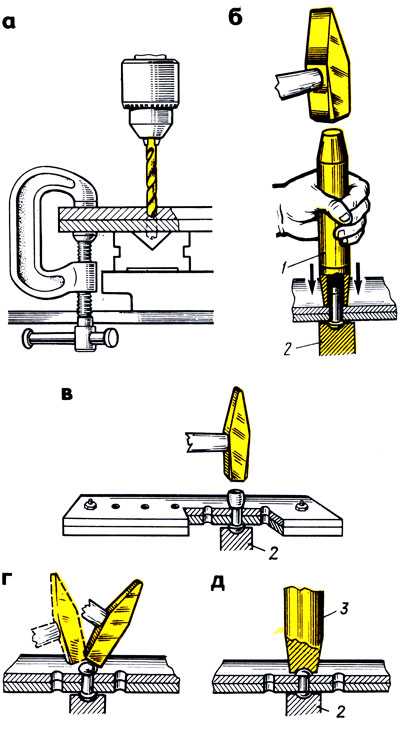 а

б

1

2

в

2

г

д

3

2