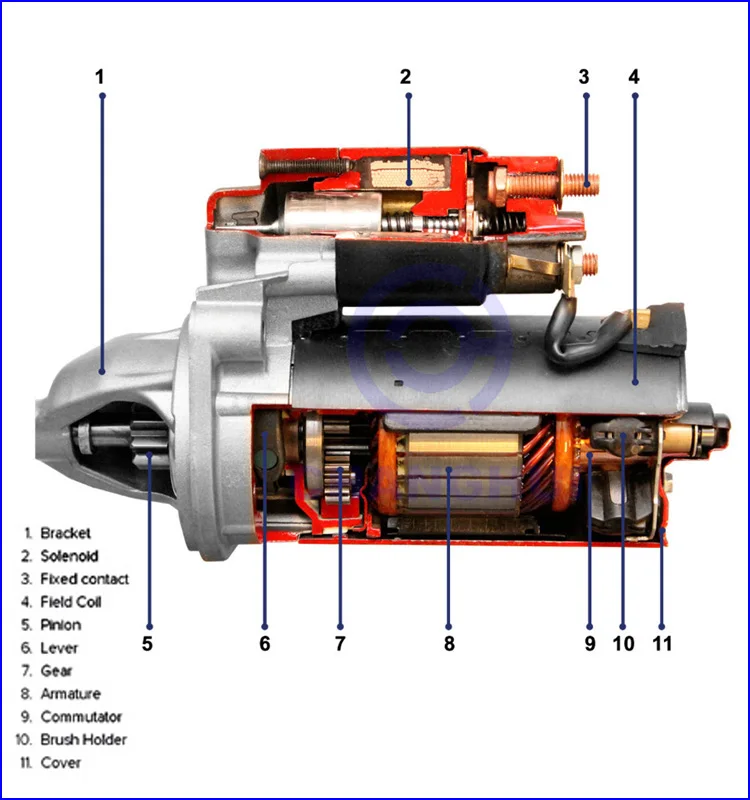 1
2
3
4
5
6
7
8
9
10
11

1. Bracket
2. Solenoid
3. Fixed contact
4. Field Coil
5. Pinion
6. Lever
7. Gear
8. Armature
9. Commutator
10. Brush Holder
11. Cover