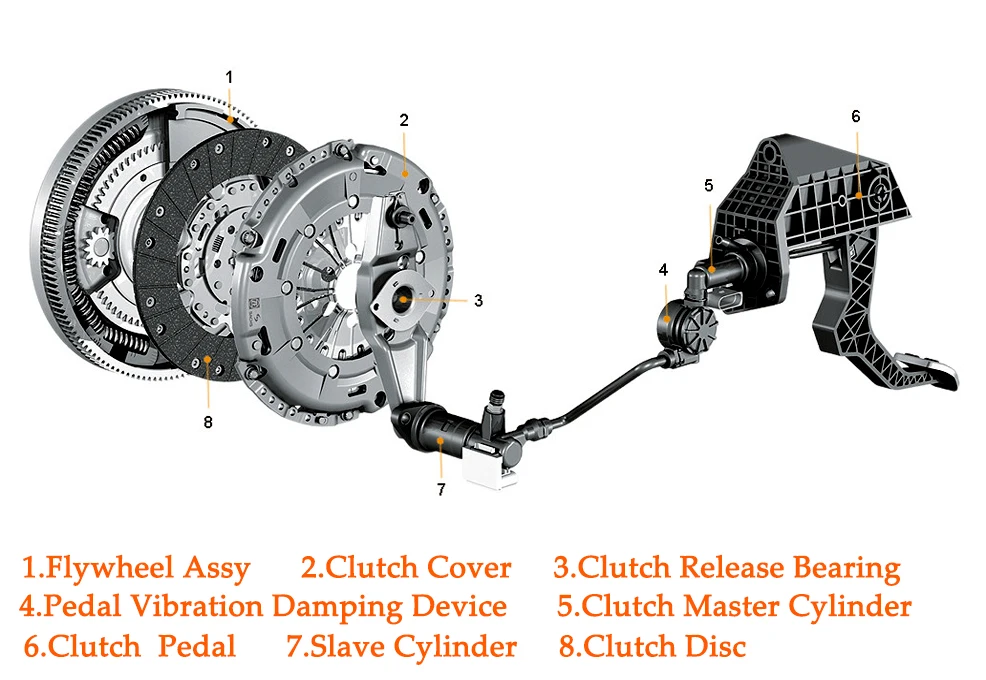 1
2
6
5
4
3
8
7

1.Flywheel Assy 2.Clutch Cover 3.Clutch Release Bearing
4.Pedal Vibration Damping Device 5.Clutch Master Cylinder
6.Clutch Pedal 7.Slave Cylinder 8.Clutch Disc