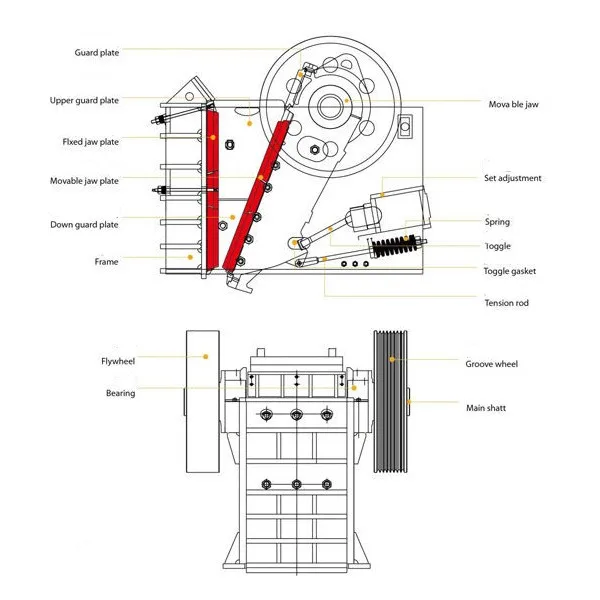 Guard plate

Upper guard plate

Flxed jaw plate

Movable jaw plate

Down guard plate

Frame

Mova ble jaw

Set adjustment

Spring

Toggle

Toggle gasket

Tension rod

Flywheel

Bearing

Groove wheel

Main shatt