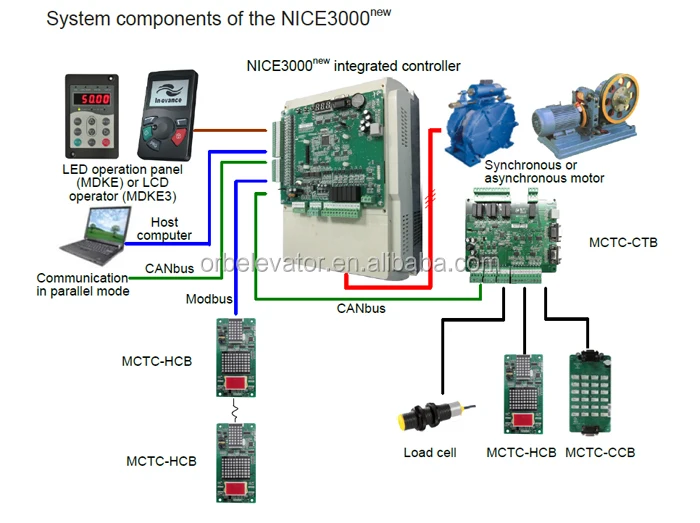 System components of the NICE3000$^{new}$

NICE3000$^{new}$ integrated controller

50.00

Inovance

LED operation panel (MDKE) or LCD operator (MDKE3)

Synchronous or asynchronous motor

Host computer

MCTC-CTB

CANbus

orbelevator.en.alibaba.com

Communication in parallel mode

Modbus

CANbus

MCTC-HCB

MCTC-HCB

Load cell

MCTC-HCB

MCTC-CCB