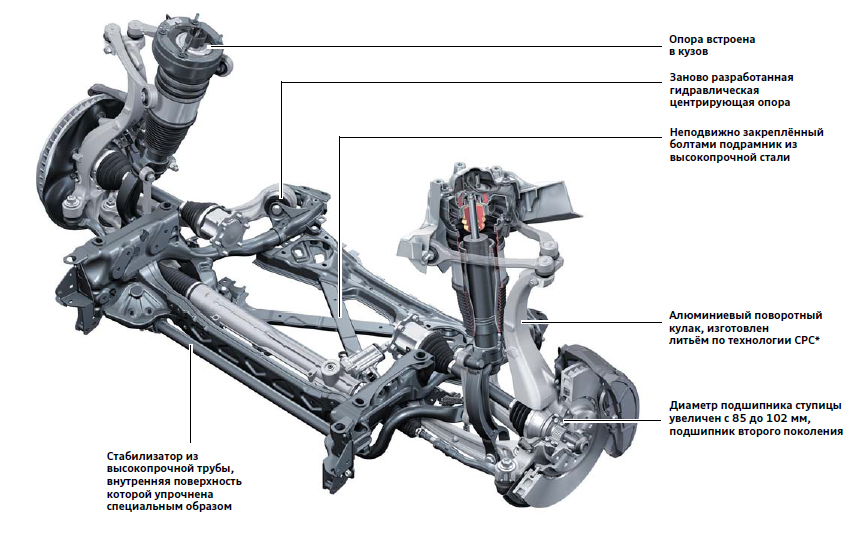 Опора встроена в кузов

Заново разработанная гидравлическая центрирующая опора

Неподвижно закреплённый болтами подрамник из высокопрочной стали

Алюминиевый поворотный кулак, изготовлен литьём по технологии CPC*

Диаметр подшипника ступицы увеличен с 85 до 102 мм, подшипник второго поколения

Стабилизатор из высокопрочной трубы, внутренняя поверхность которой упрочнена специальным образом