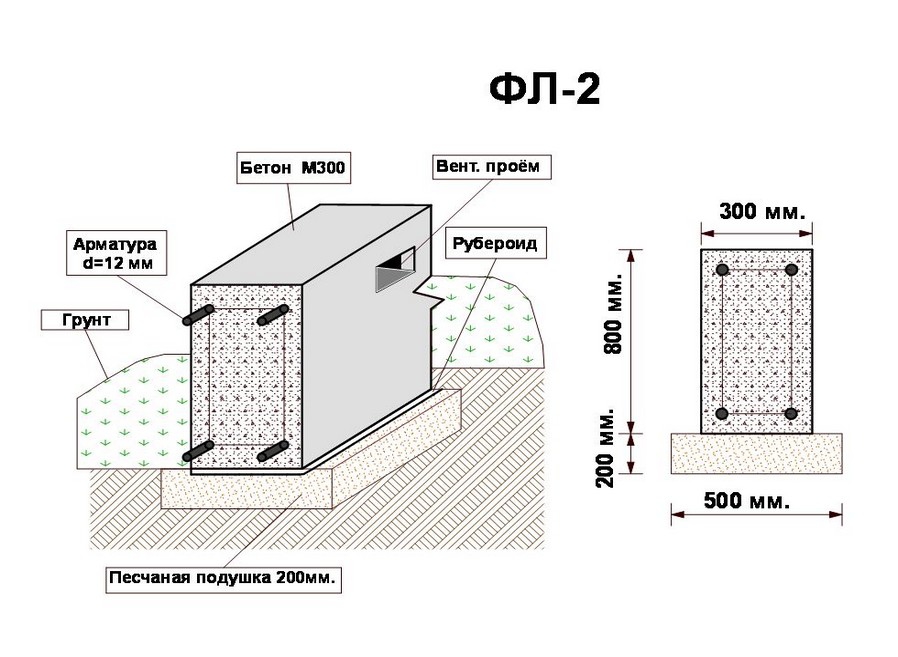 ФЛ-2

Бетон М300

Вент. проём

Арматура d=12 мм

Рубероид

Грунт

Песчаная подушка 200мм.

300 мм.

800 мм.

200 мм.

500 мм.