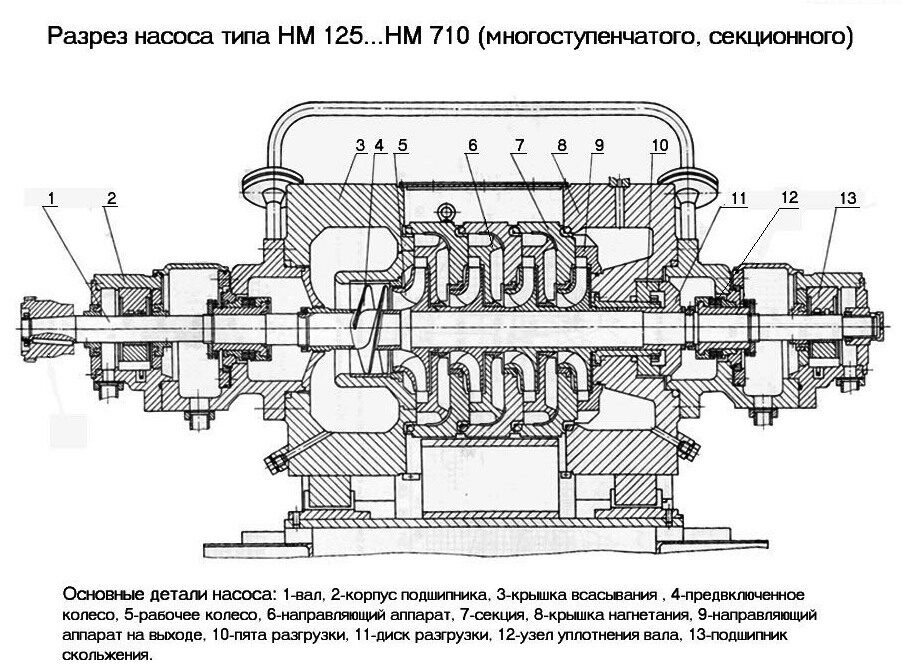 Разрез насоса типа НМ 125...НМ 710 (многоступенчатого, секционного)

1
2
3
4
5
6
7
8
9
10
11
12
13

Основные детали насоса: 1-вал, 2-корпус подшипника, 3-крышка всасывания , 4-предвключенное колесо, 5-рабочее колесо, 6-направляющий аппарат, 7-секция, 8-крышка нагнетания, 9-направляющий аппарат на выходе, 10-пята разгрузки, 11-диск разгрузки, 12-узел уплотнения вала, 13-подшипник скольжения.