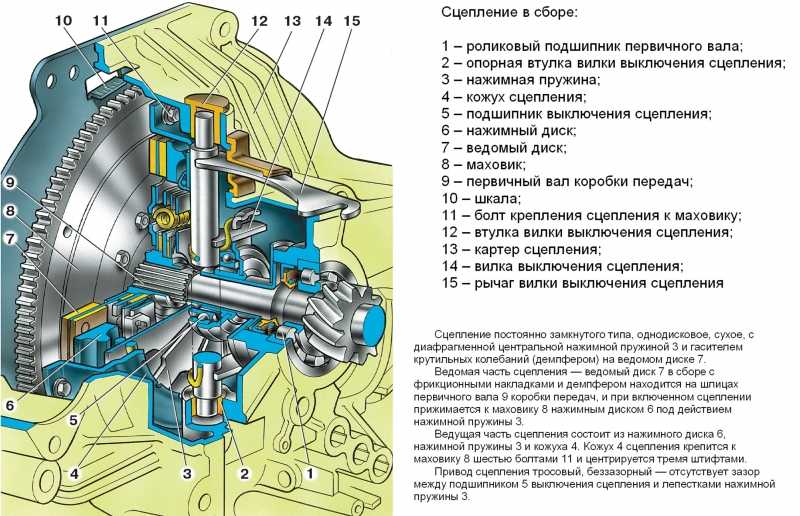 10 11 12 13 14 15

9

8

7

6

5

4 3 2 1

Сцепление в сборе:

1 – роликовый подшипник первичного вала;
2 – опорная втулка вилки выключения сцепления;
3 – нажимная пружина;
4 – кожух сцепления;
5 – подшипник выключения сцепления;
6 – нажимный диск;
7 – ведомый диск;
8 – маховик;
9 – первичный вал коробки передач;
10 – шкала;
11 – болт крепления сцепления к маховику;
12 – втулка вилки выключения сцепления;
13 – картер сцепления;
14 – вилка выключения сцепления;
15 – рычаг вилки выключения сцепления

Сцепление постоянно замкнутого типа, однодисковое, сухое, с диафрагменной центральной нажимной пружиной 3 и гасителем крутильных колебаний (демпфером) на ведомом диске 7.

Ведомая часть сцепления — ведомый диск 7 в сборе с фрикционными накладками и демпфером находится на шлицах первичного вала 9 коробки передач, и при включенном сцеплении прижимается к маховику 8 нажимным диском 6 под действием нажимной пружины 3.

Ведущая часть сцепления состоит из нажимного диска 6, нажимной пружины 3 и кожуха 4. Кожух 4 сцепления крепится к маховику 8 шестью болтами 11 и центрируется тремя штифтами.

Привод сцепления тросовый, беззазорный — отсутствует зазор между подшипником 5 выключения сцепления и лепестками нажимной пружины 3.