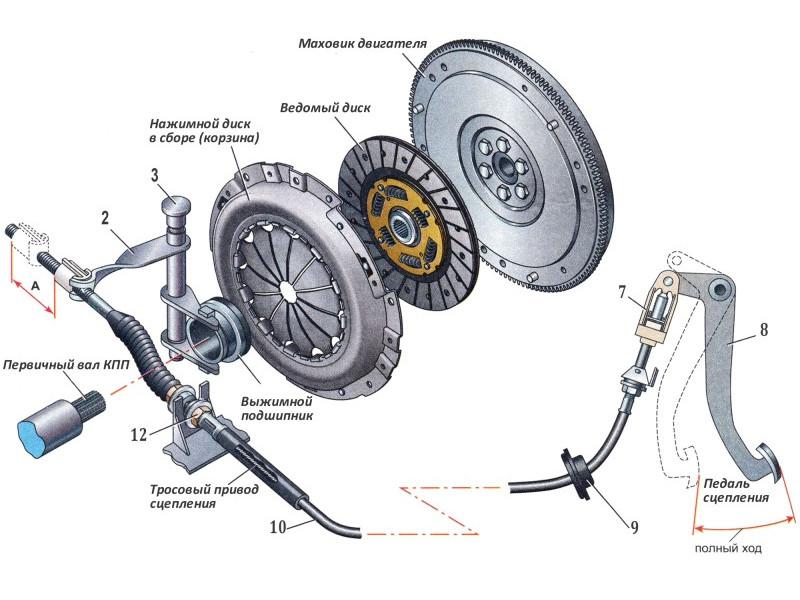 Маховик двигателя

Ведомый диск

Нажимной диск в сборе (корзина)

3

2

A

Первичный вал КПП

Выжимной подшипник

12

Тросовый привод сцепления

10

7

8

9

Педаль сцепления

полный ход