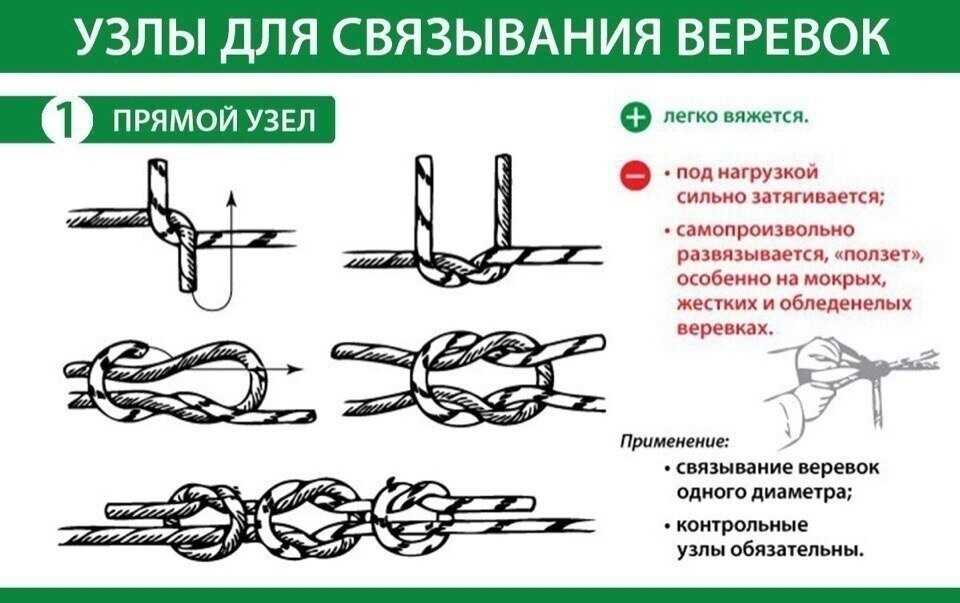 УЗЛЫ ДЛЯ СВЯЗЫВАНИЯ ВЕРЕВОК

1 ПРЯМОЙ УЗЕЛ

+ легко вяжется.

− • под нагрузкой сильно затягивается;

• самопроизвольно развязывается, «ползет», особенно на мокрых, жестких и обледенелых веревках.

Применение:

• связывание веревок одного диаметра;

• контрольные узлы обязательны.