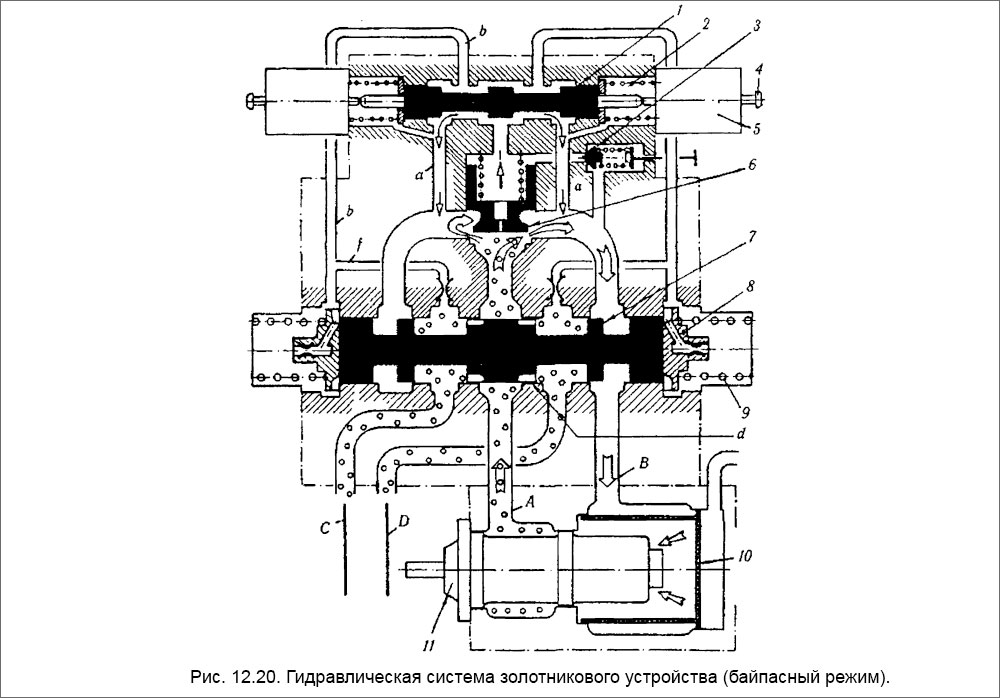 b
1
2
3
4
5
a
a
6
b
f
7
8
9
d
B
A
C
D
10
11

Рис. 12.20. Гидравлическая система золотникового устройства (байпасный режим).