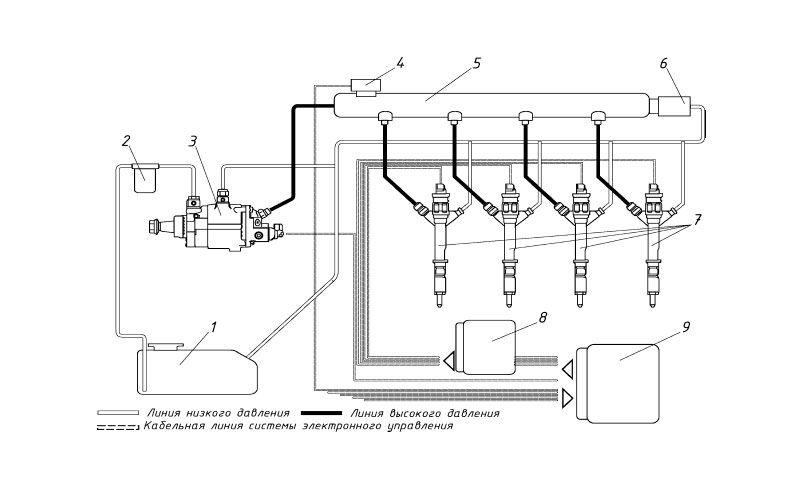 4
5
6
2
3
7
8
9
1

Линия низкого давления
Линия высокого давления
Кабельная линия системы электронного управления