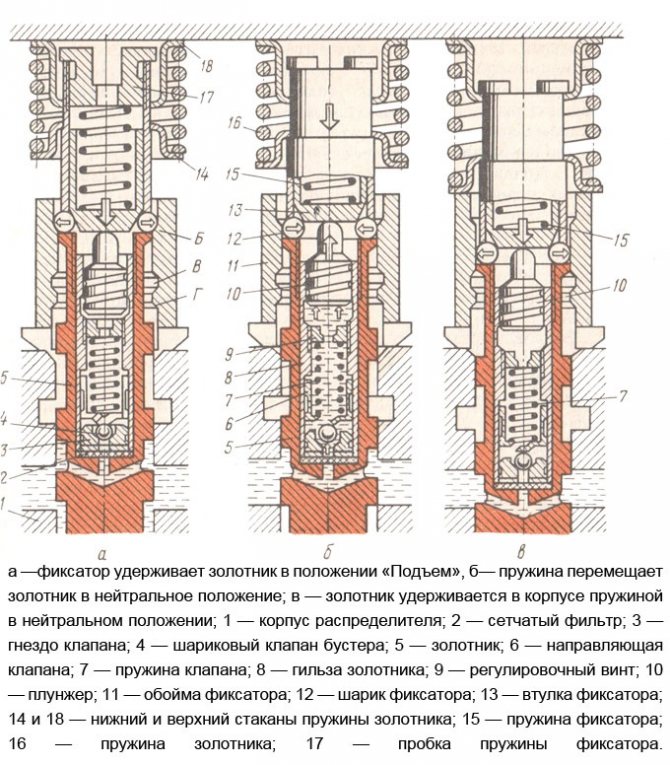 18
17
14
Б
В
Г
5
4
3
2
1
а

16
15
13
12
11
10
9
8
7
6
5
б

15
10
7
в

а —фиксатор удерживает золотник в положении «Подъем», б— пружина перемещает золотник в нейтральное положение; в — золотник удерживается в корпусе пружиной в нейтральном положении; 1 — корпус распределителя; 2 — сетчатый фильтр; 3 — гнездо клапана; 4 — шариковый клапан бустера; 5 — золотник; 6 — направляющая клапана; 7 — пружина клапана; 8 — гильза золотника; 9 — регулировочный винт; 10 — плунжер; 11 — обойма фиксатора; 12 — шарик фиксатора; 13 — втулка фиксатора; 14 и 18 — нижний и верхний стаканы пружины золотника; 15 — пружина фиксатора; 16 — пружина золотника; 17 — пробка пружины фиксатора.