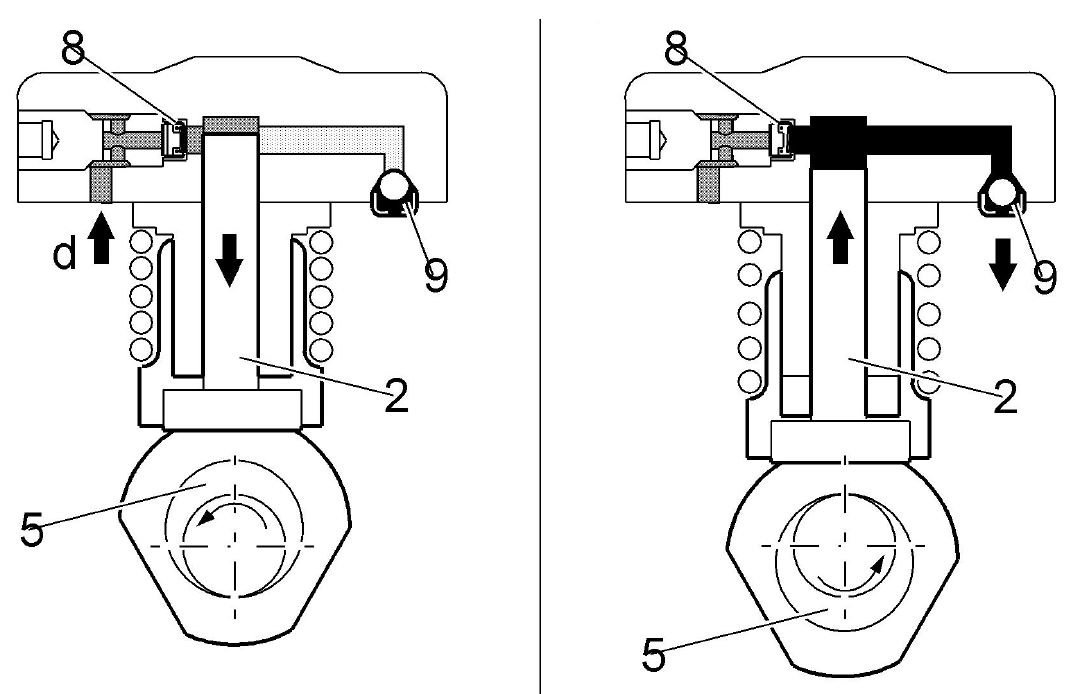 8
d
9
2
5

8
9
2
5