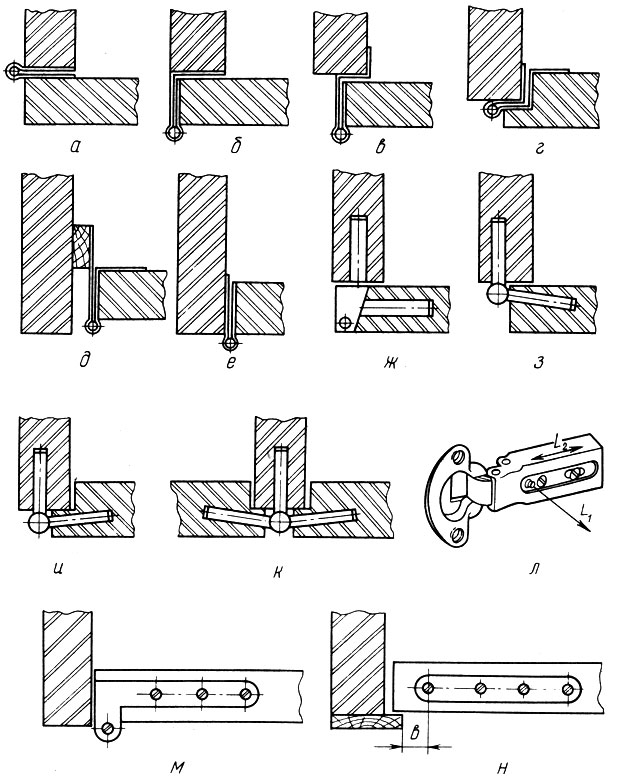 а
б
в
г
д
е
ж
з
и
к
$L_2$
$L_1$
л
м
в
н