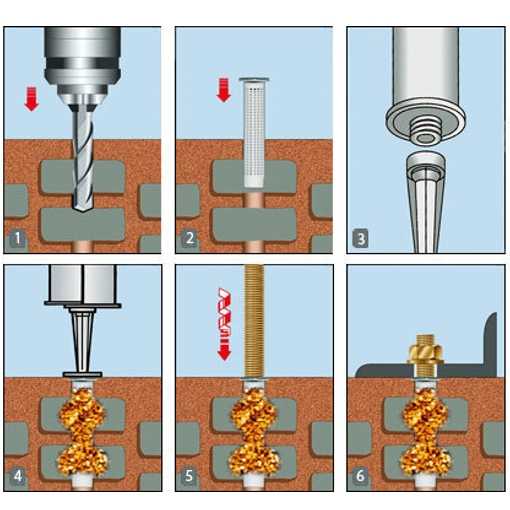 1

2

3

4

5

6