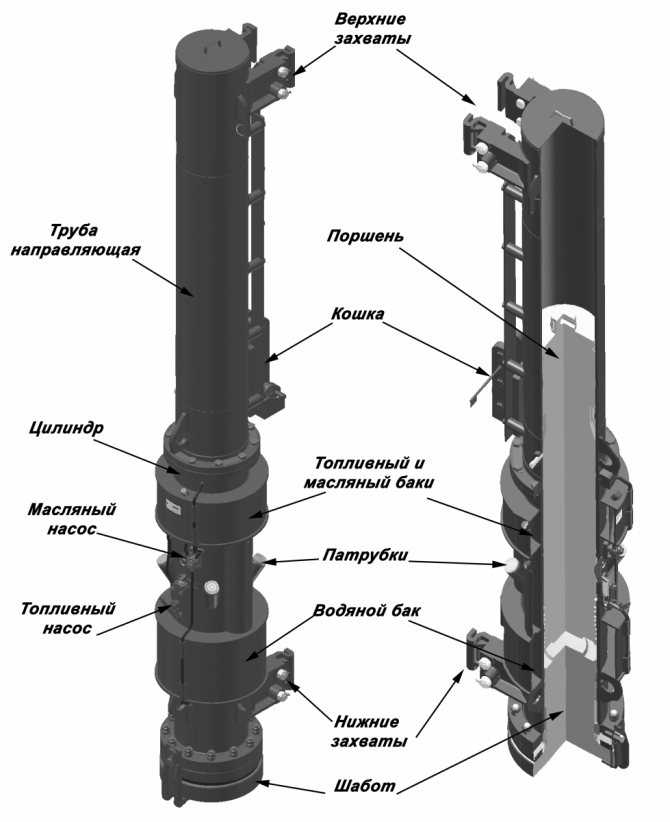 Верхние захваты

Труба направляющая

Поршень

Кошка

Цилиндр

Топливный и масляный баки

Масляный насос

Патрубки

Топливный насос

Водяной бак

Нижние захваты

Шабот