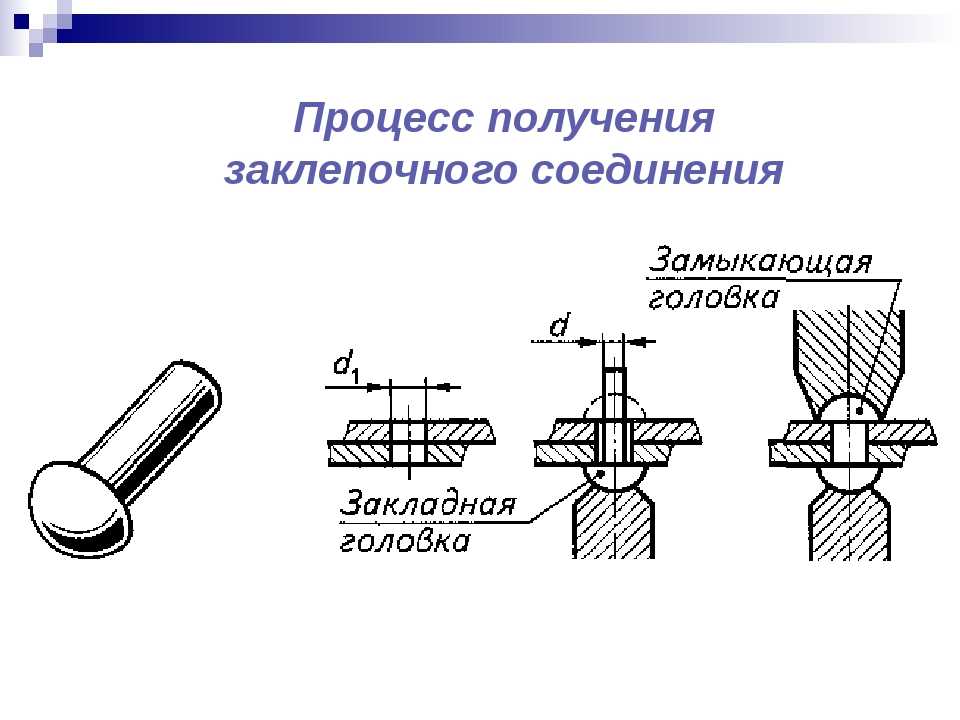 Процесс получения заклепочного соединения

Замыкающая головка

$d$

$d_1$

Закладная головка