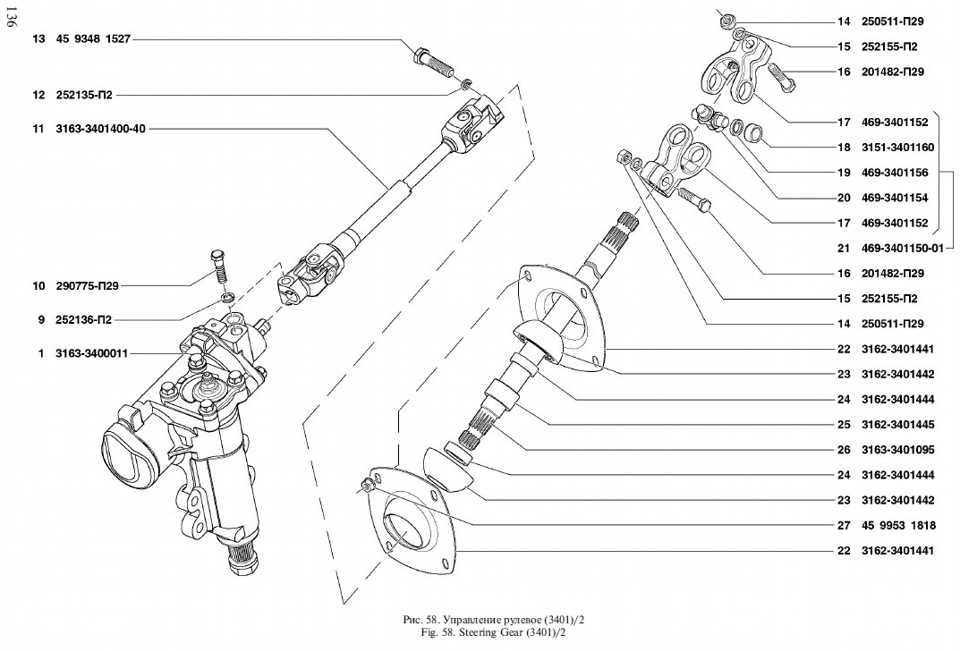 136

13 45 9348 1527
12 252135-П2
11 3163-3401400-40
10 290775-П29
9 252136-П2
1 3163-3400011

14 250511-П29
15 252155-П2
16 201482-П29
17 469-3401152
18 3151-3401160
19 469-3401156
20 469-3401154
17 469-3401152
21 469-3401150-01
16 201482-П29
15 252155-П2
14 250511-П29
22 3162-3401441
23 3162-3401442
24 3162-3401444
25 3162-3401445
26 3163-3401095
24 3162-3401444
23 3162-3401442
27 45 9953 1818
22 3162-3401441

Рис. 58. Управление рулевое (3401)/2
Fig. 58. Steering Gear (3401)/2