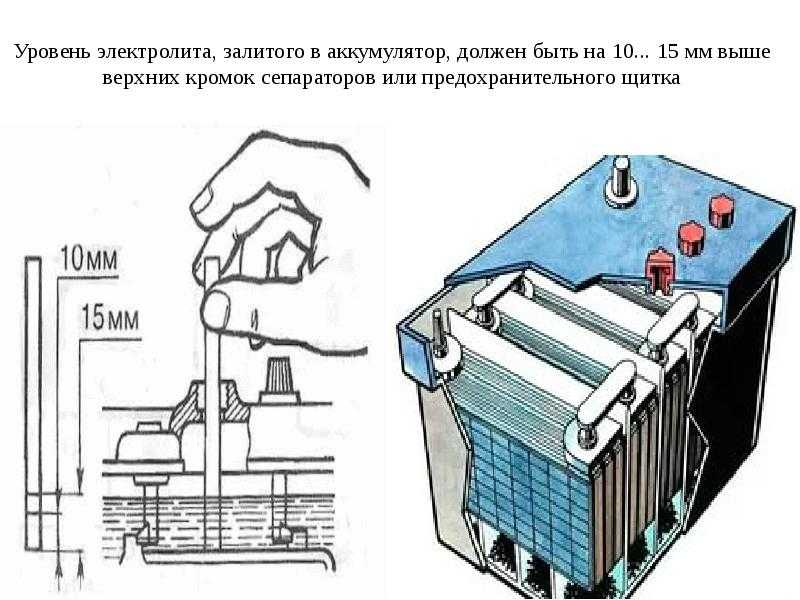 Уровень электролита, залитого в аккумулятор, должен быть на 10... 15 мм выше верхних кромок сепараторов или предохранительного щитка

10мм

15мм