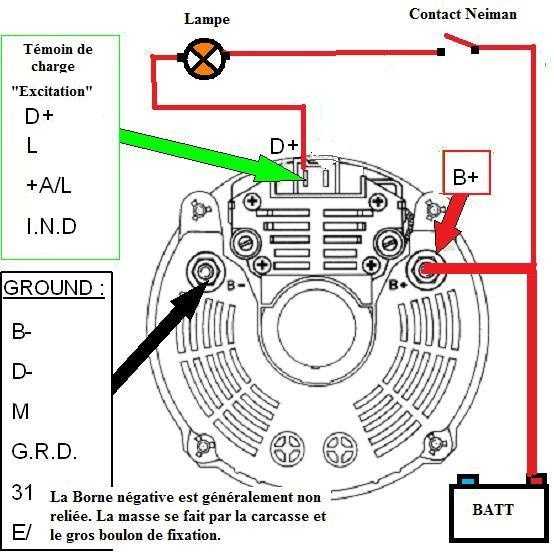 Lampe

Contact Neiman

Témoin de charge

"Excitation"

D+

L

+A/L

I.N.D

D+

B+

B-

B+

GROUND :

B-

D-

M

G.R.D.

31

E/

La Borne négative est généralement non reliée. La masse se fait par la carcasse et le gros boulon de fixation.

BATT