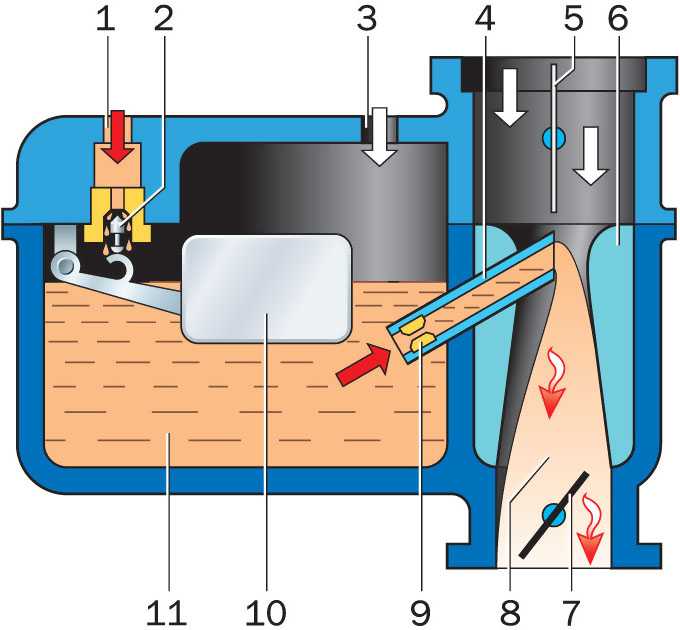 1 2 3 4 5 6

11 10 9 8 7