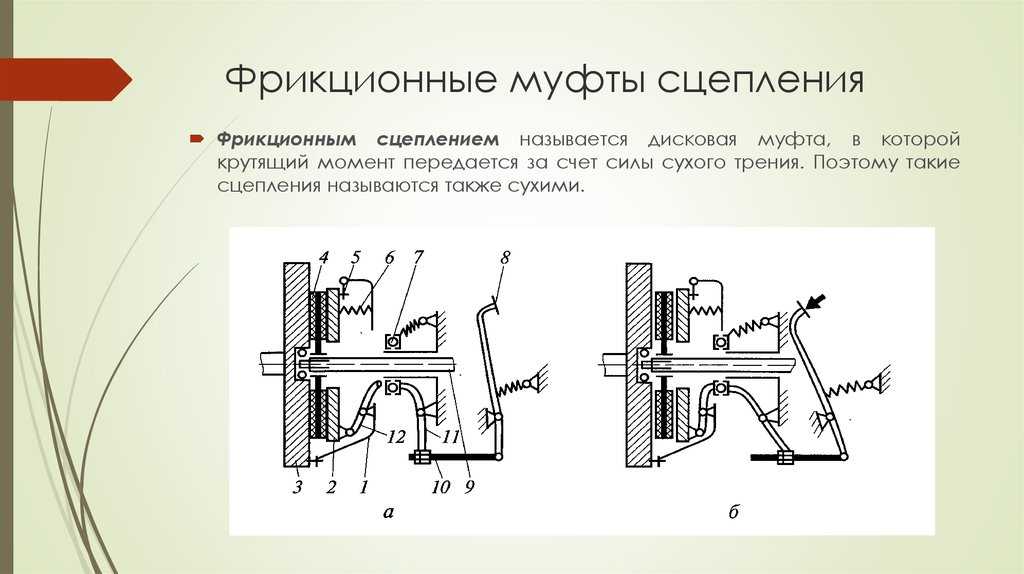 Фрикционные муфты сцепления

Фрикционным сцеплением называется дисковая муфта, в которой крутящий момент передается за счет силы сухого трения. Поэтому такие сцепления называются также сухими.

4 5 6 7 8

12 11

3 2 1 10 9

а

б