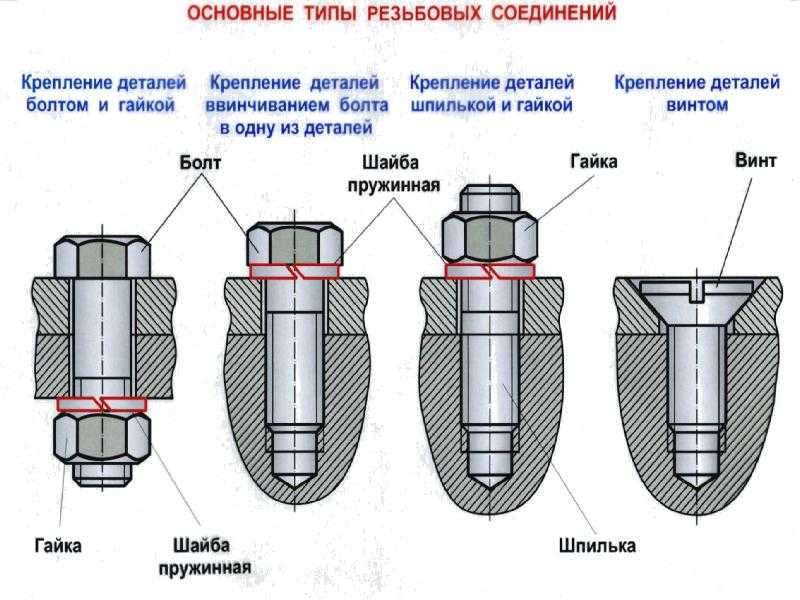 ОСНОВНЫЕ ТИПЫ РЕЗЬБОВЫХ СОЕДИНЕНИЙ

Крепление деталей болтом и гайкой

Крепление деталей ввинчиванием болта в одну из деталей

Крепление деталей шпилькой и гайкой

Крепление деталей винтом

Болт

Шайба пружинная

Гайка

Винт

Гайка

Шайба пружинная

Шпилька