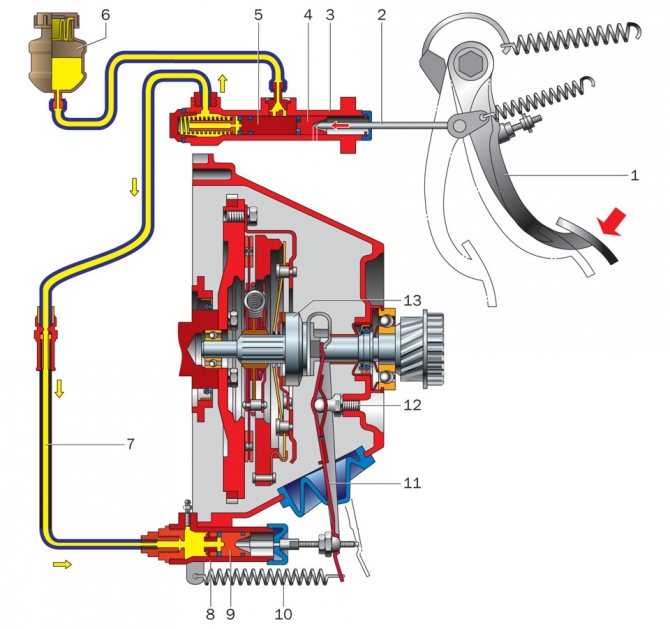 6
5
4
3
2
1
13
12
7
11
8
9
10